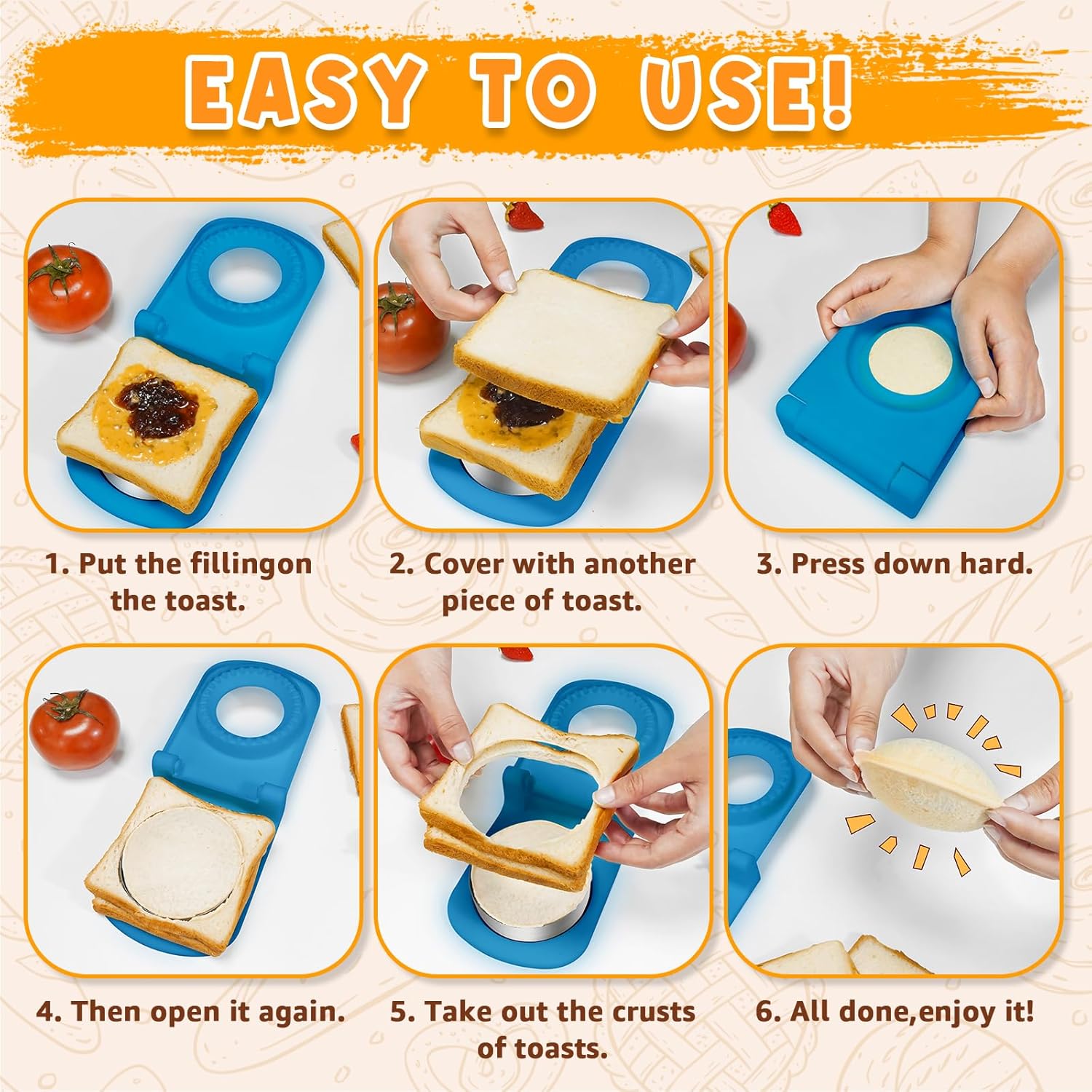 EASY TO USE!

1. Put the fillingon the toast.

2. Cover with another piece of toast.

3. Press down hard.

4. Then open it again.

5. Take out the crusts of toasts.

6. All done,enjoy it!