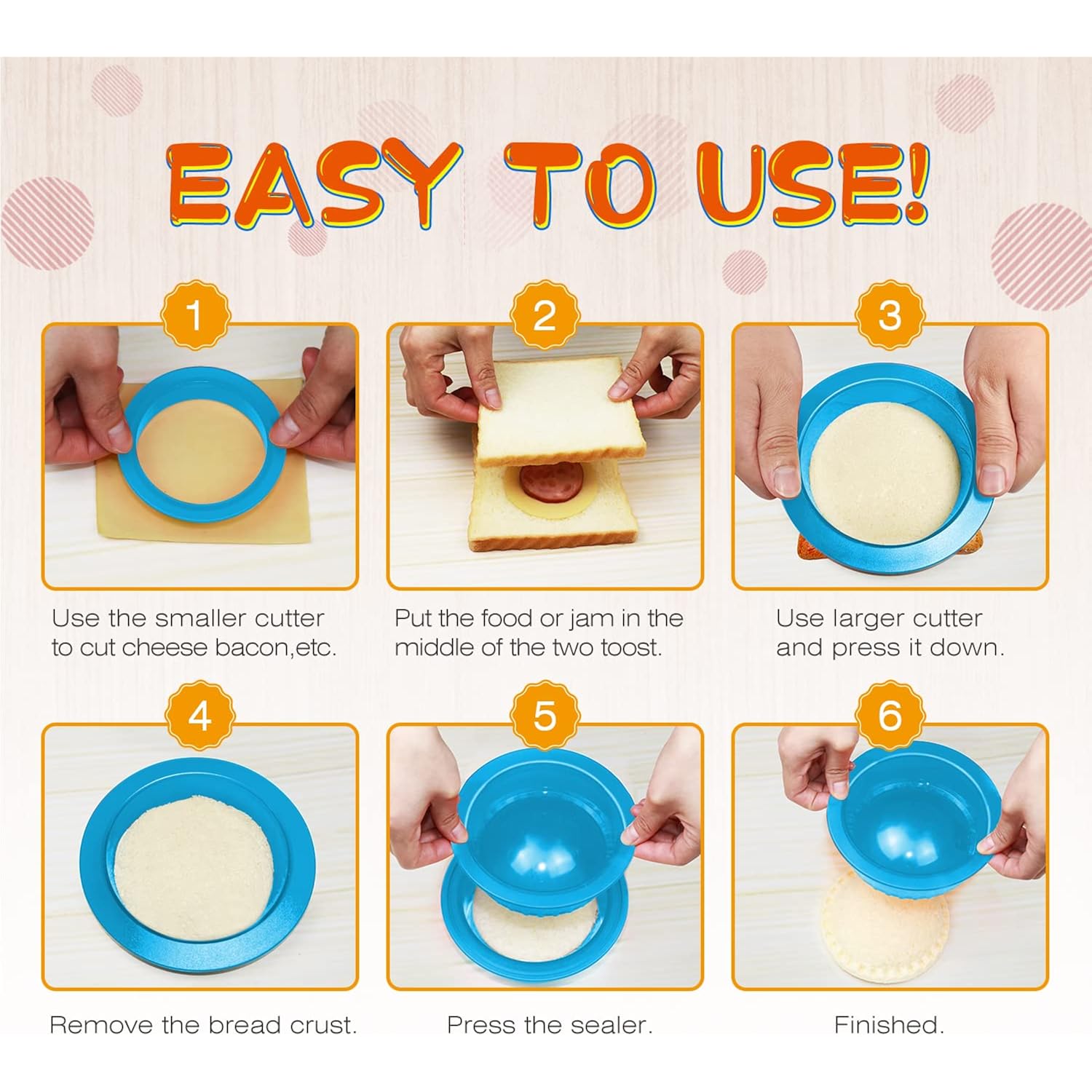 EASY TO USE!

1

Use the smaller cutter to cut cheese bacon,etc.

2

Put the food or jam in the middle of the two toost.

3

Use larger cutter and press it down.

4

Remove the bread crust.

5

Press the sealer.

6

Finished.