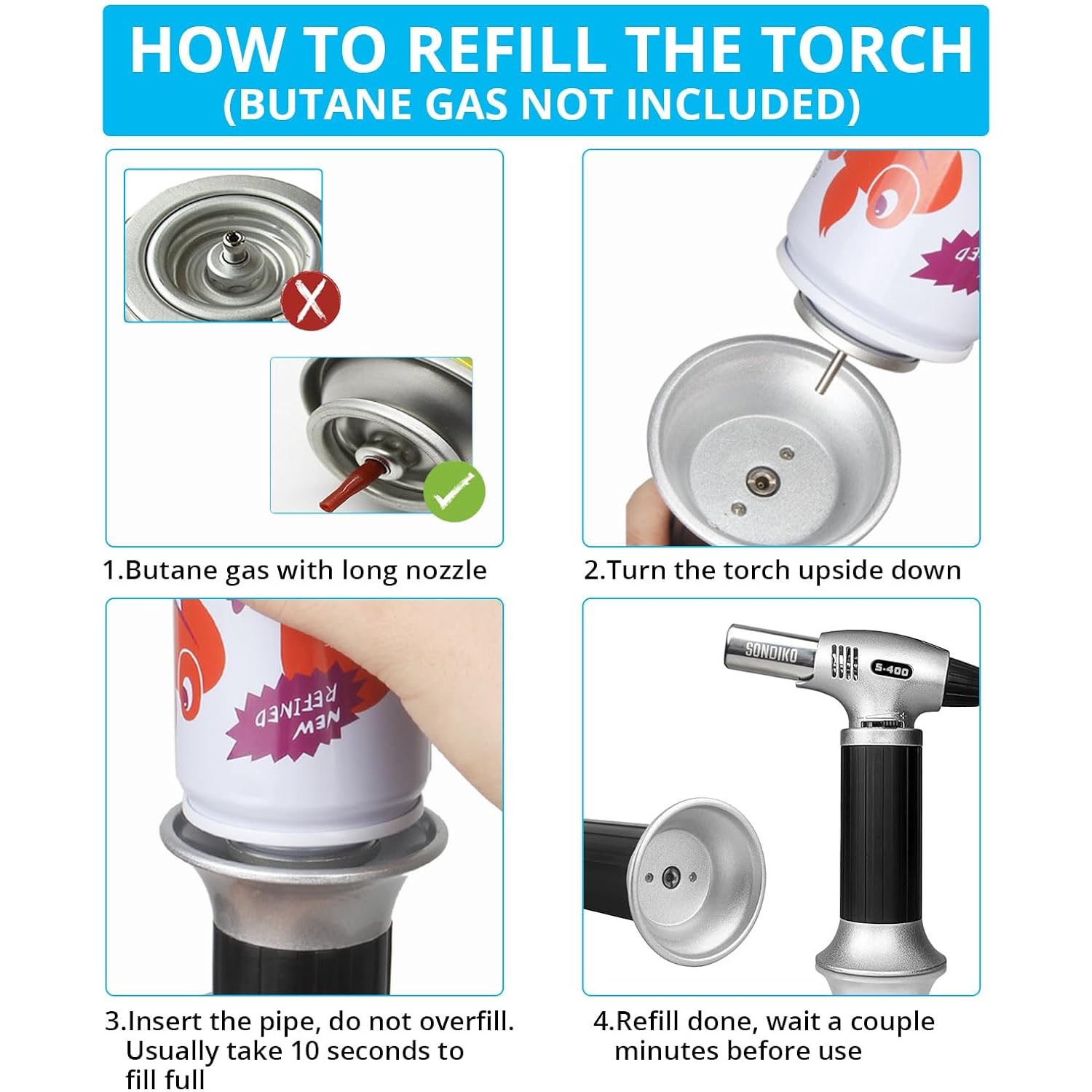 HOW TO REFILL THE TORCH
(BUTANE GAS NOT INCLUDED)

1.Butane gas with long nozzle

2.Turn the torch upside down

NEW REFINED

3.Insert the pipe, do not overfill. Usually take 10 seconds to fill full

SONDIKO
S-400

4.Refill done, wait a couple minutes before use