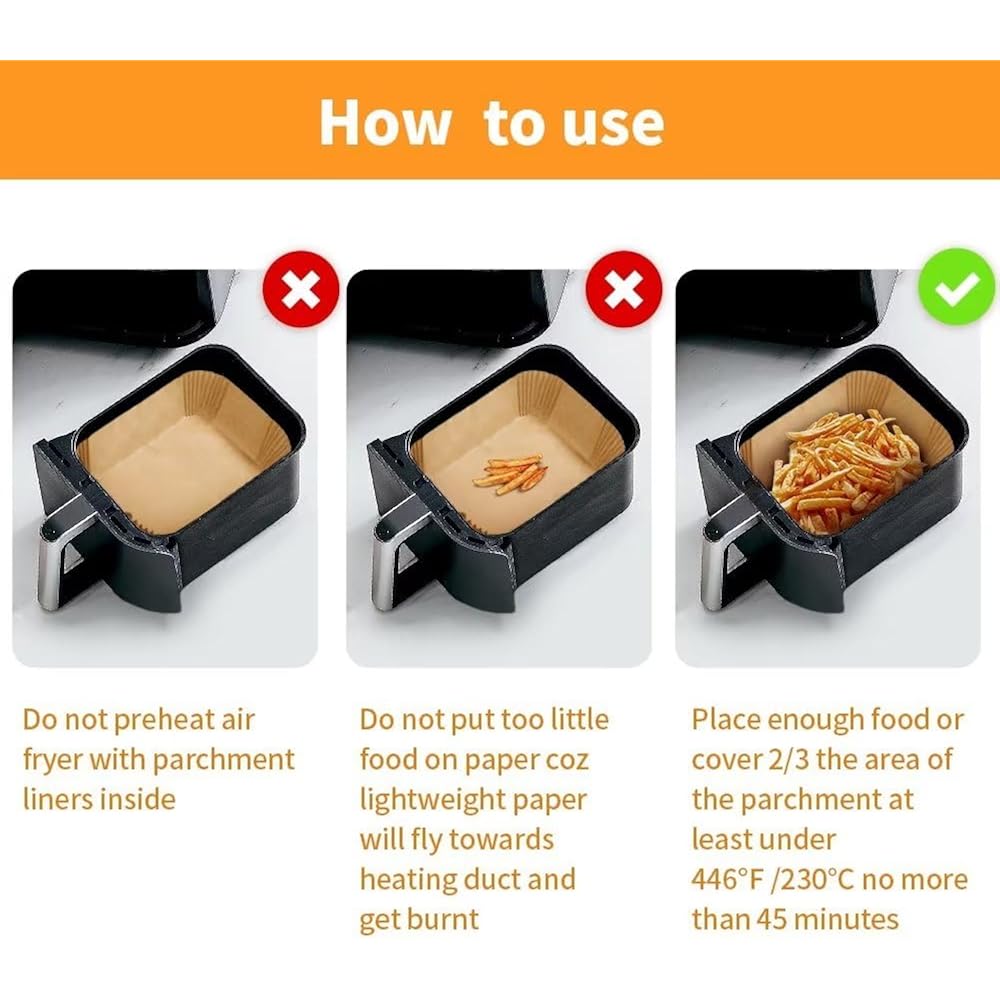 How to use

Do not preheat air fryer with parchment liners inside

Do not put too little food on paper coz lightweight paper will fly towards heating duct and get burnt

Place enough food or cover 2/3 the area of the parchment at least under 446°F /230°C no more than 45 minutes